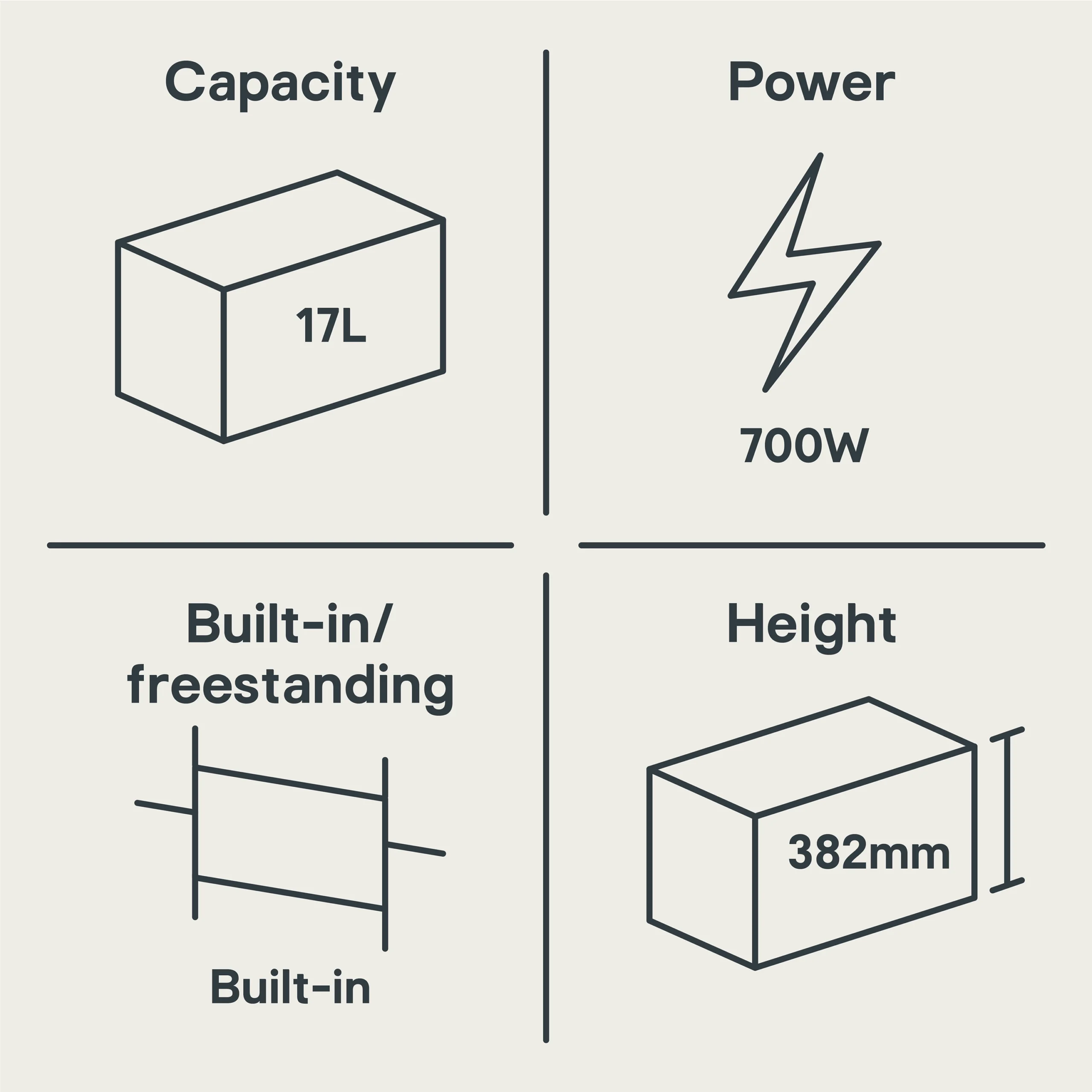 Capacity

17L

Power

700W

Built-in/ freestanding

Built-in

Height

382mm