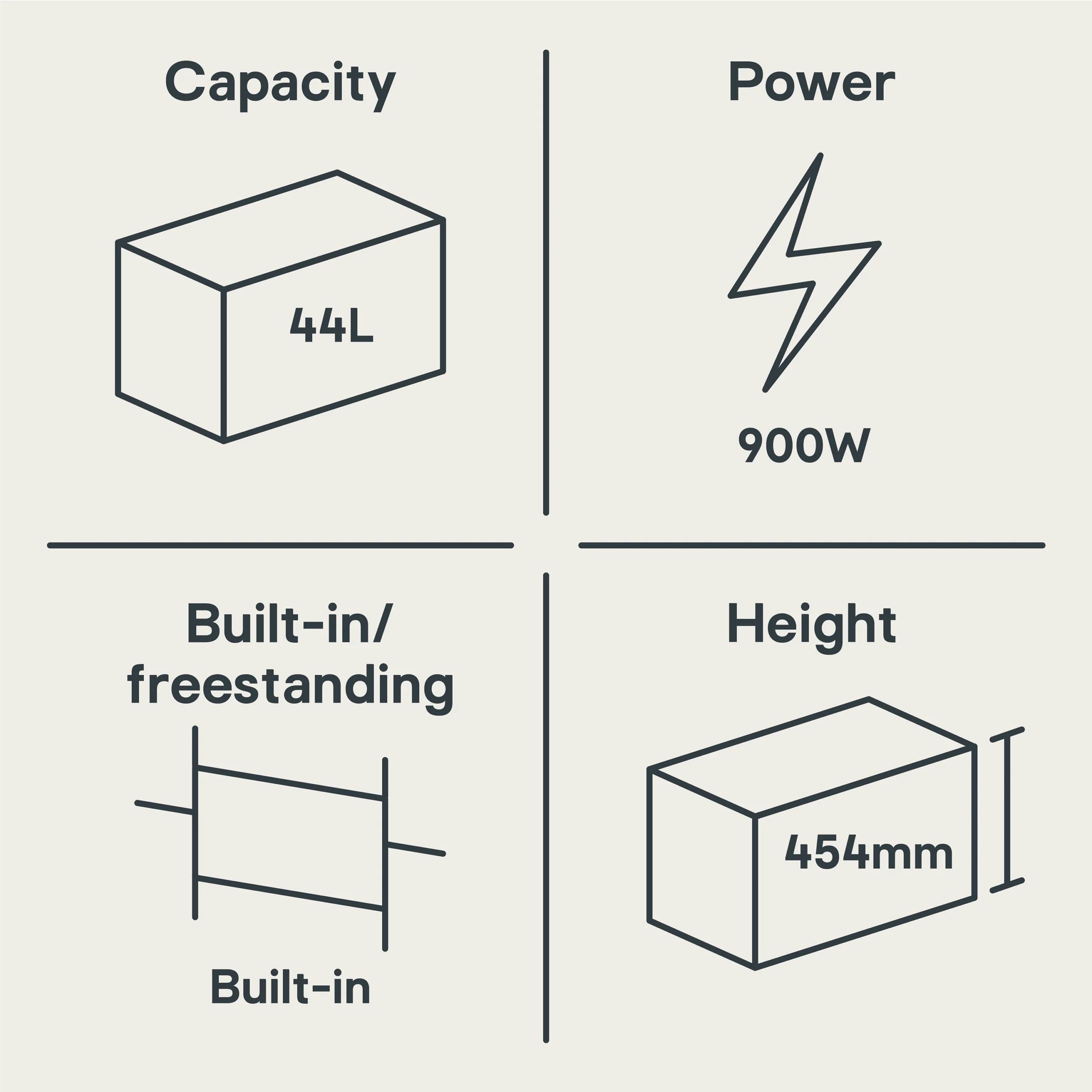 Capacity

44L

Power

900W

Built-in/ freestanding

Built-in

Height

454mm