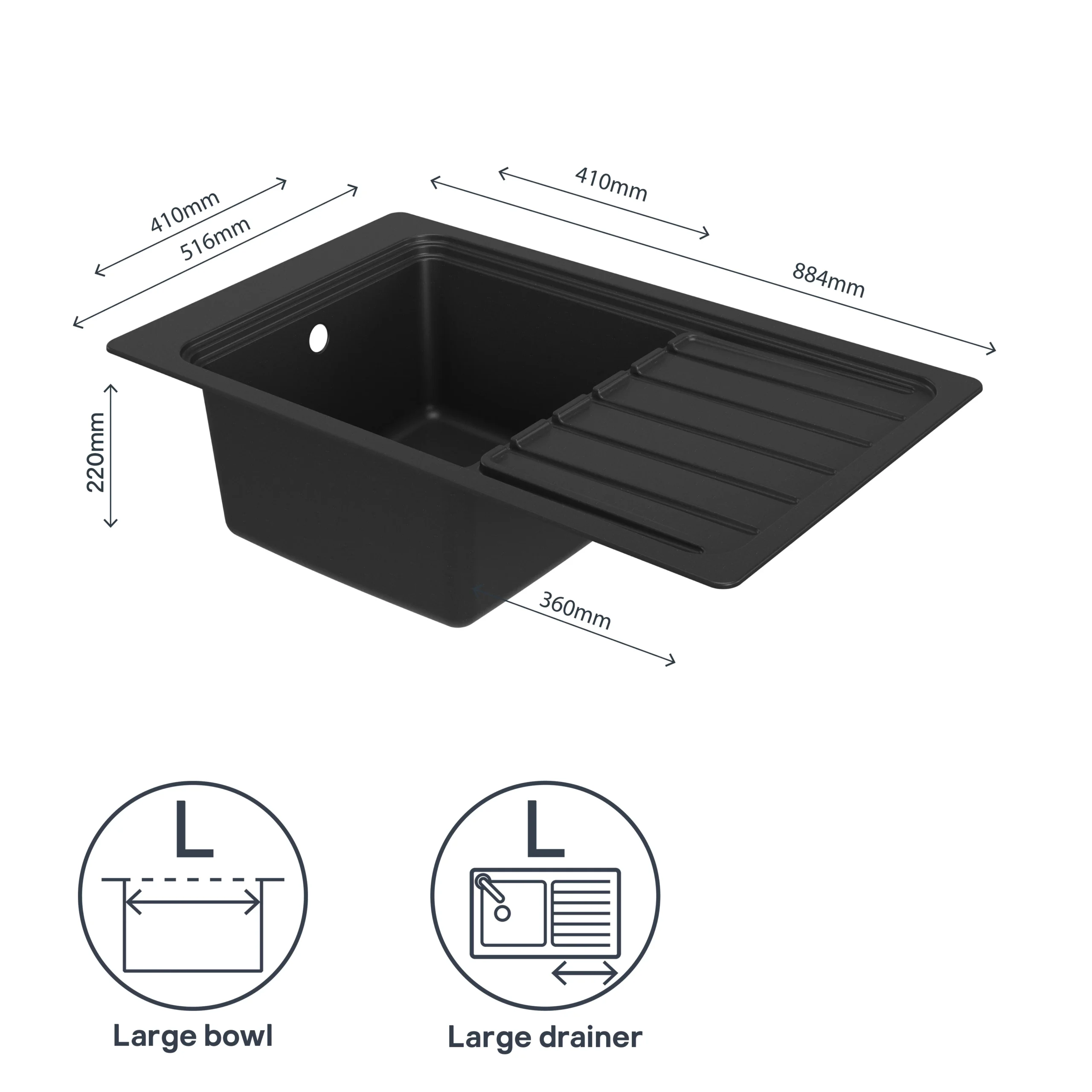 410mm
516mm
410mm
884mm
220mm
360mm

L
Large bowl

L
Large drainer