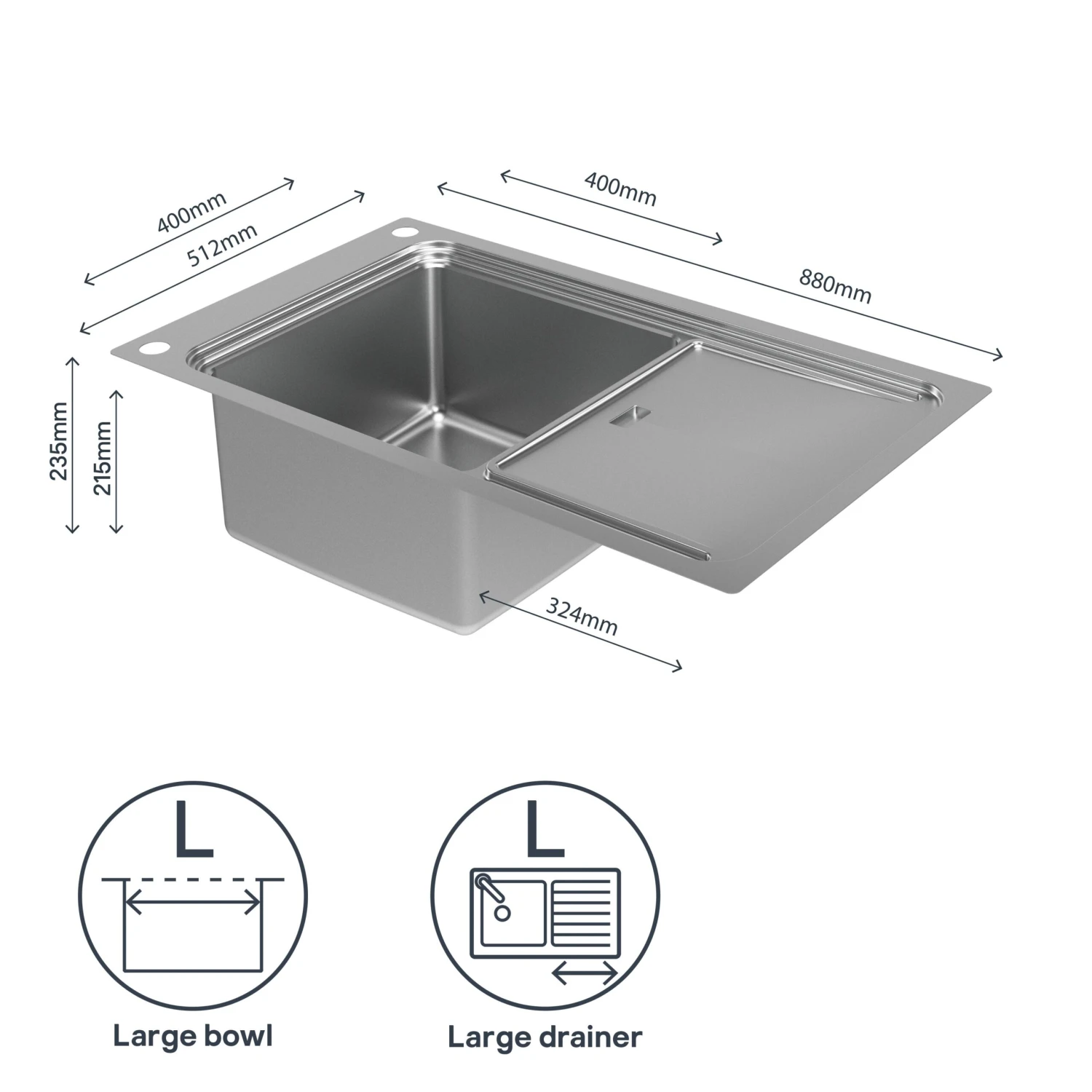 400mm
512mm
400mm
880mm
235mm
215mm
324mm

L
Large bowl

L
Large drainer