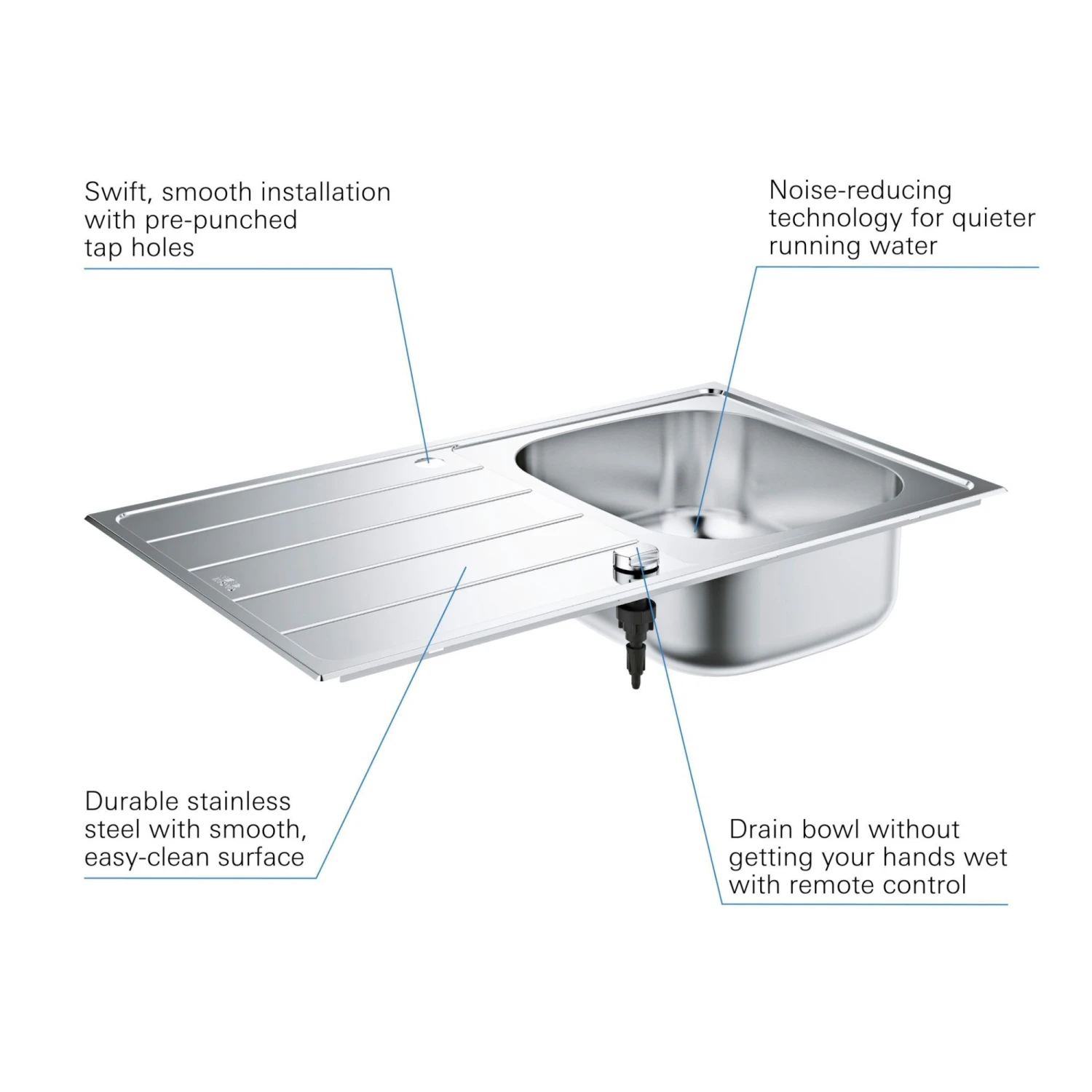 Swift, smooth installation with pre-punched tap holes

Noise-reducing technology for quieter running water

Durable stainless steel with smooth, easy-clean surface

Drain bowl without getting your hands wet with remote control