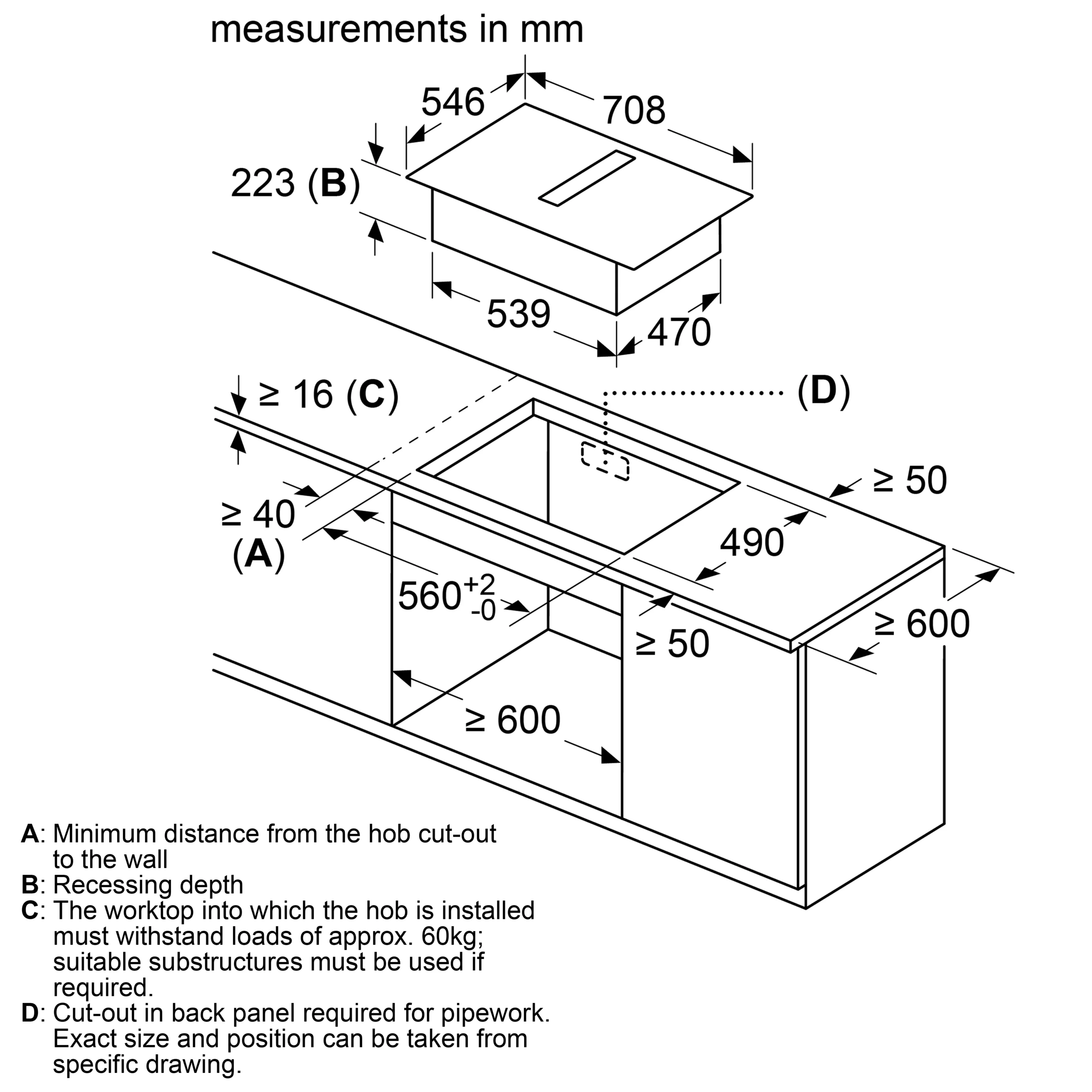 measurements in mm

546

708

223 (B)

539

470

≥ 16 (C)

(D)

≥ 50

≥ 40 (A)

490

$560^{+2}_{-0}$

≥ 50

≥ 600

≥ 600

A: Minimum distance from the hob cut-out to the wall
B: Recessing depth
C: The worktop into which the hob is installed must withstand loads of approx. 60kg; suitable substructures must be used if required.
D: Cut-out in back panel required for pipework. Exact size and position can be taken from specific drawing.